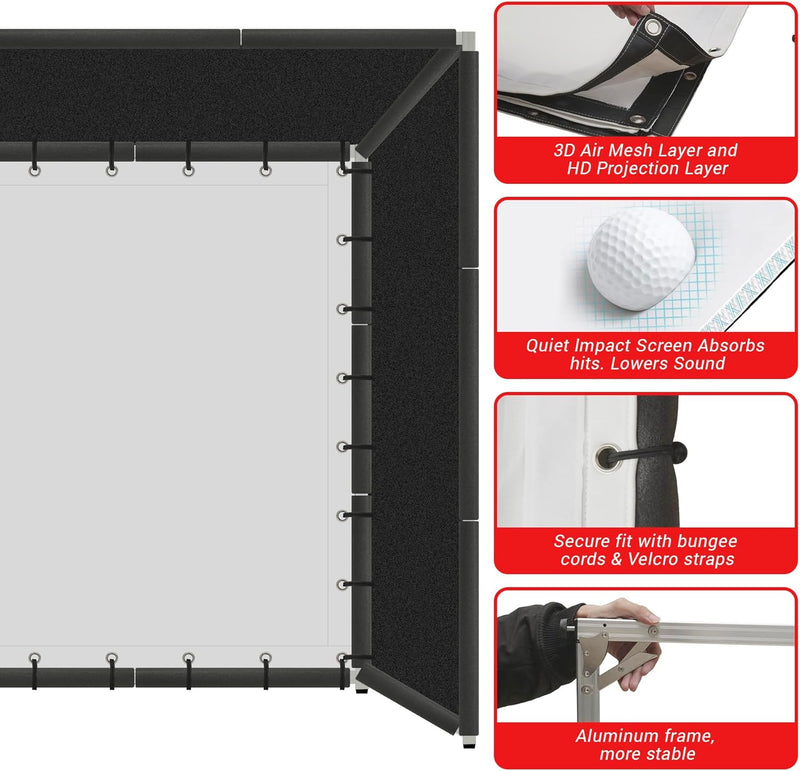 3D Air Mesh Layer and HD Projection Layer

Quiet Impact Screen Absorbs hits. Lowers Sound

Secure fit with bungee cords & Velcro straps

Aluminum frame, more stable