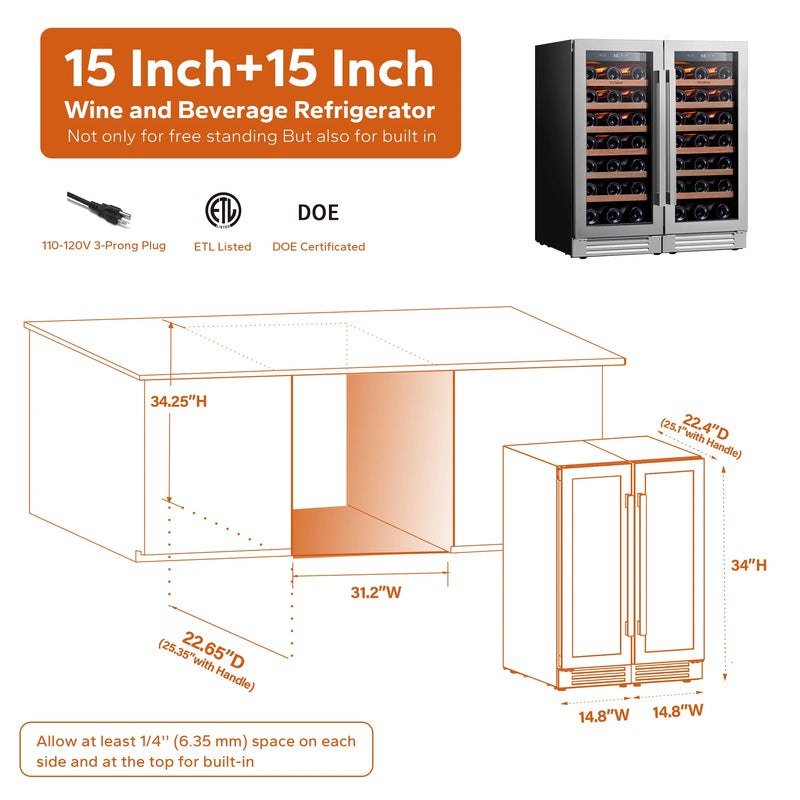 15 Inch+15 Inch
Wine and Beverage Refrigerator
Not only for free standing But also for built in

110-120V 3-Prong Plug

ETL
ETL Listed

DOE
DOE Certificated

34.25"H

31.2"W

22.65"D
(25.35"with Handle)

22.4"D
(25.1"with Handle)

34"H

14.8"W 14.8"W

Allow at least 1/4'' (6.35 mm) space on each side and at the top for built-in