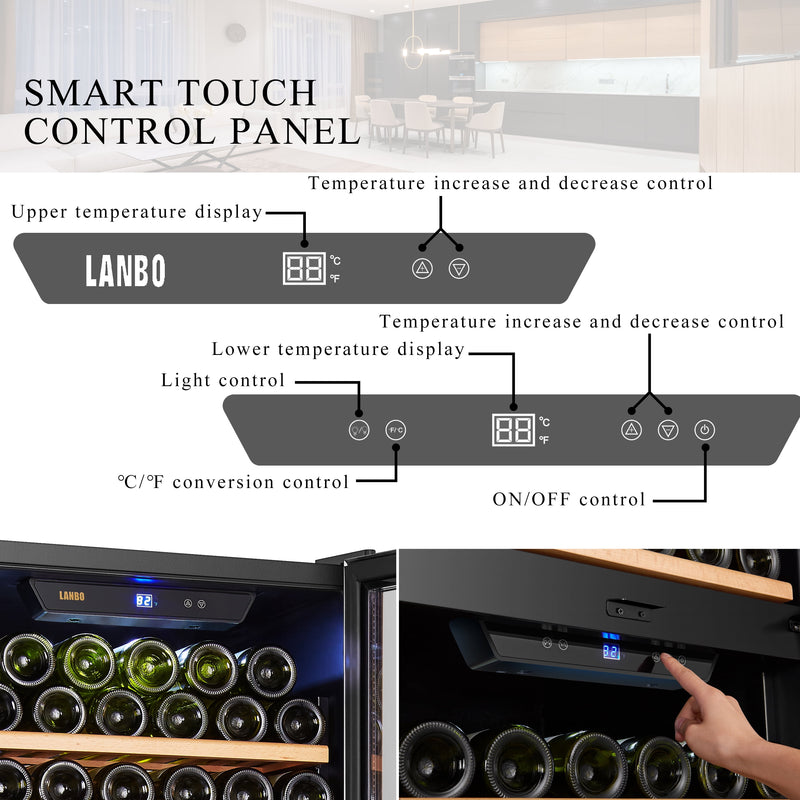 SMART TOUCH CONTROL PANEL

Temperature increase and decrease control

Upper temperature display

LANBO

88 ℃ ℉

Temperature increase and decrease control

Lower temperature display

Light control

℉/℃

88 ℃ ℉

℃/℉ conversion control

ON/OFF control

LANBO

82

82